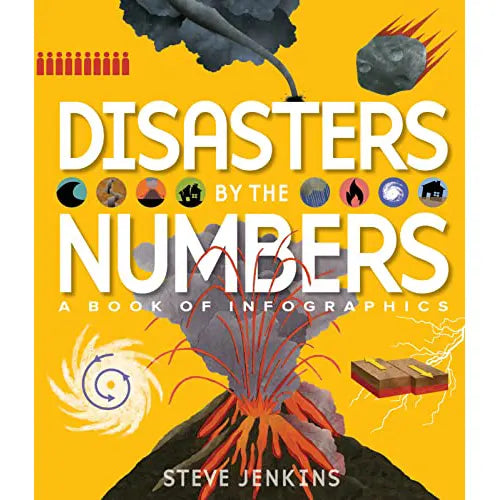 DISASTERS
BY THE
NUMBERS
A BOOK OF INFOGRAPHICS

STEVE JENKINS