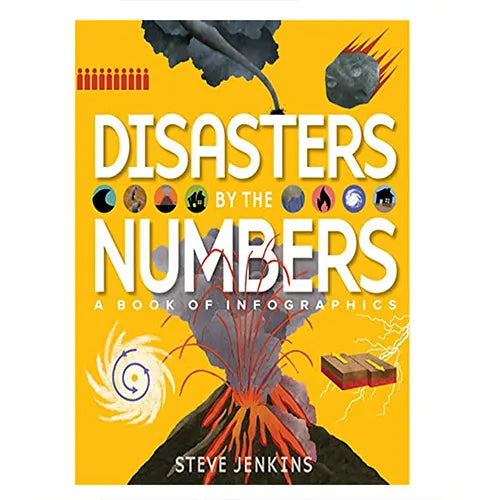 DISASTERS
BY THE
NUMBERS
A BOOK OF INFOGRAPHICS

STEVE JENKINS