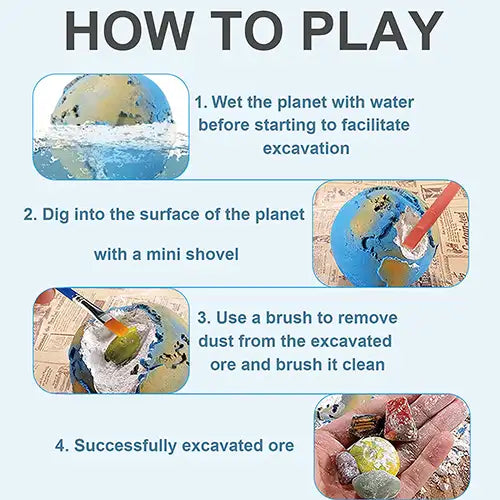 HOW TO PLAY

1. Wet the planet with water before starting to facilitate excavation

2. Dig into the surface of the planet

with a mini shovel

3. Use a brush to remove dust from the excavated ore and brush it clean

4. Successfully excavated ore