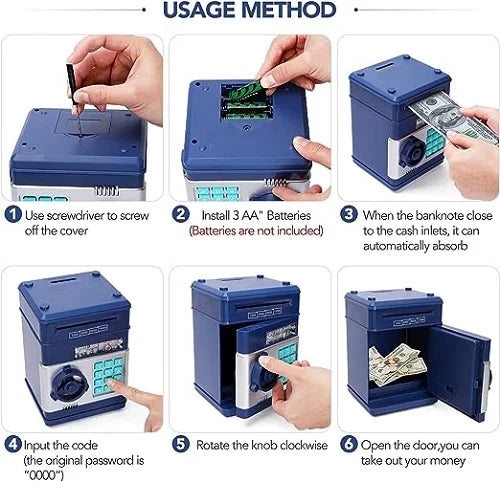 USAGE METHOD

1 Use screwdriver to screw off the cover

2 Install 3 AA" Batteries (Batteries are not included)

3 When the banknote close to the cash inlets, it can automatically absorb

4 Input the code (the original password is "0000")

5 Rotate the knob clockwise

6 Open the door,you can take out your money