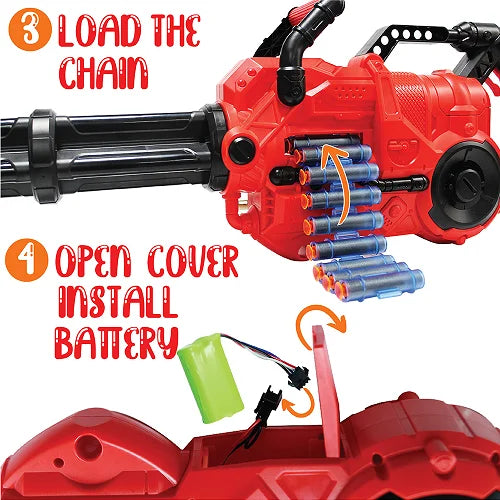 3 LOAD THE CHAIN

4 OPEN COVER INSTALL BATTERY