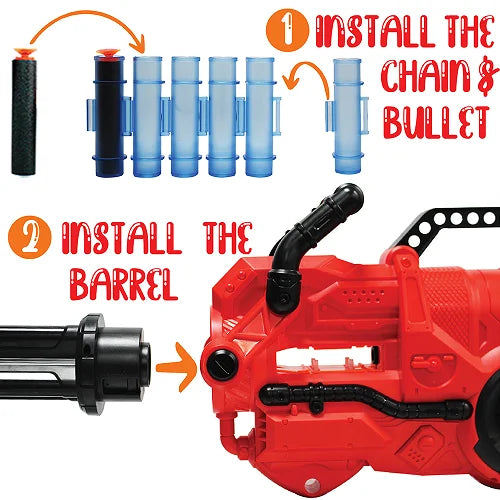 1 INSTALL THE CHAIN & BULLET

2 INSTALL THE BARREL